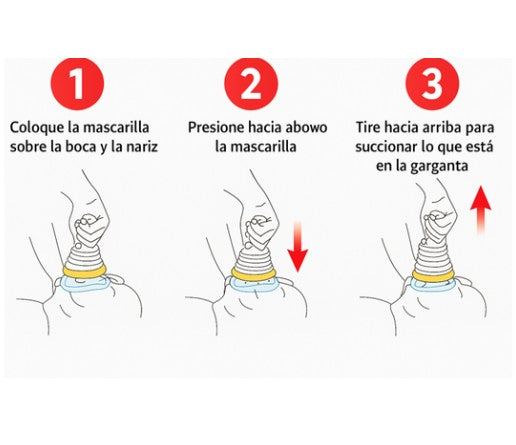 1
Coloque la mascarilla sobre la boca y la nariz

2
Presione hacia abowo la mascarilla

3
Tire hacia arriba para succionar lo que está en la garganta